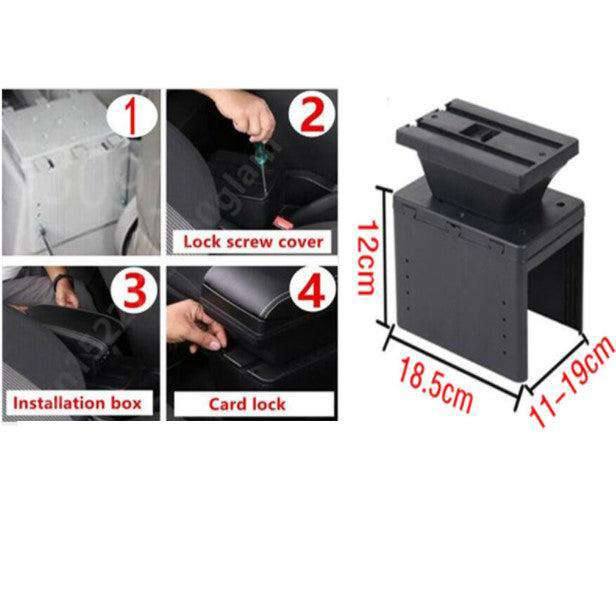 1

2

Lock screw cover

3

Installation box

4

Card lock

12cm

18.5cm

11-19cm