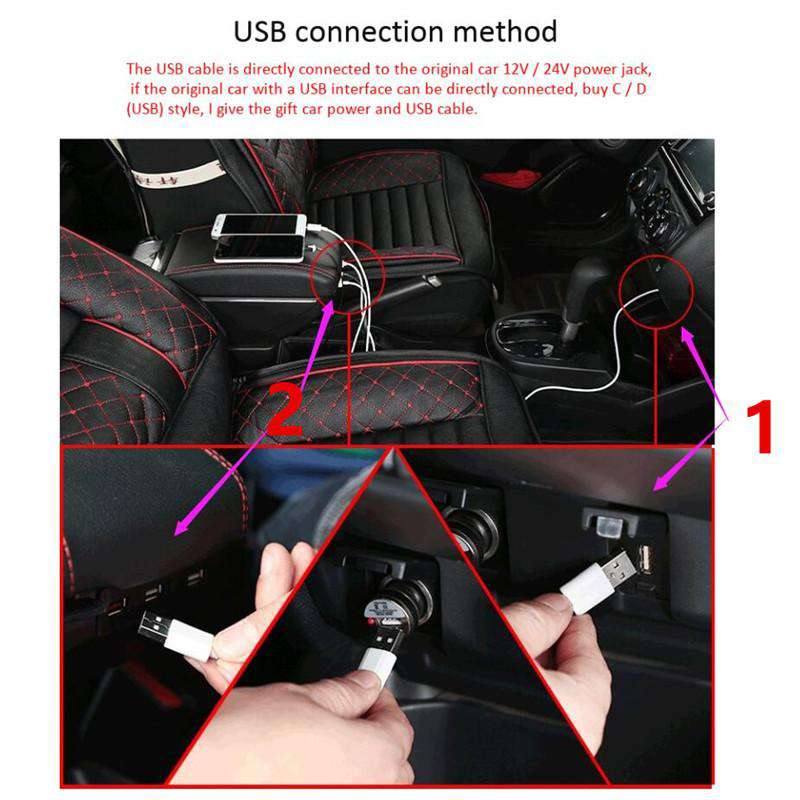 USB connection method

The USB cable is directly connected to the original car 12V / 24V power jack, if the original car with a USB interface can be directly connected, buy C / D (USB) style, I give the gift car power and USB cable.

2

1