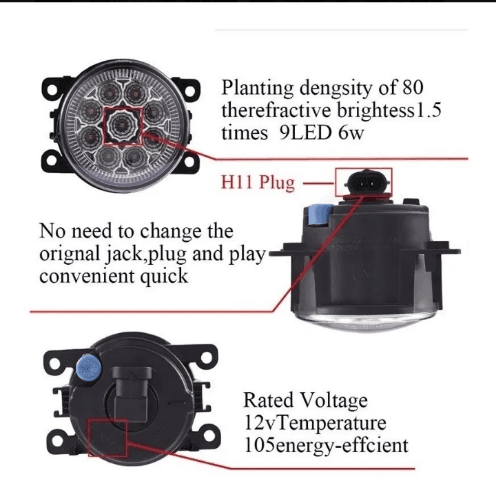 Planting dengsity of 80 therefractive brightess1.5 times 9LED 6w

H11 Plug

No need to change the orignal jack,plug and play convenient quick

Rated Voltage 12vTemperature 105energy-effcient