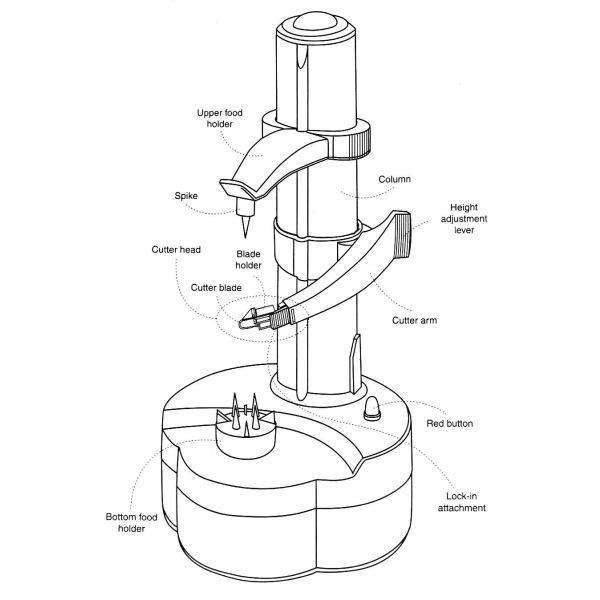 Upper food holder

Column

Spike

Height adjustment lever

Cutter head

Blade holder

Cutter blade

Cutter arm

Red button

Lock-in attachment

Bottom food holder