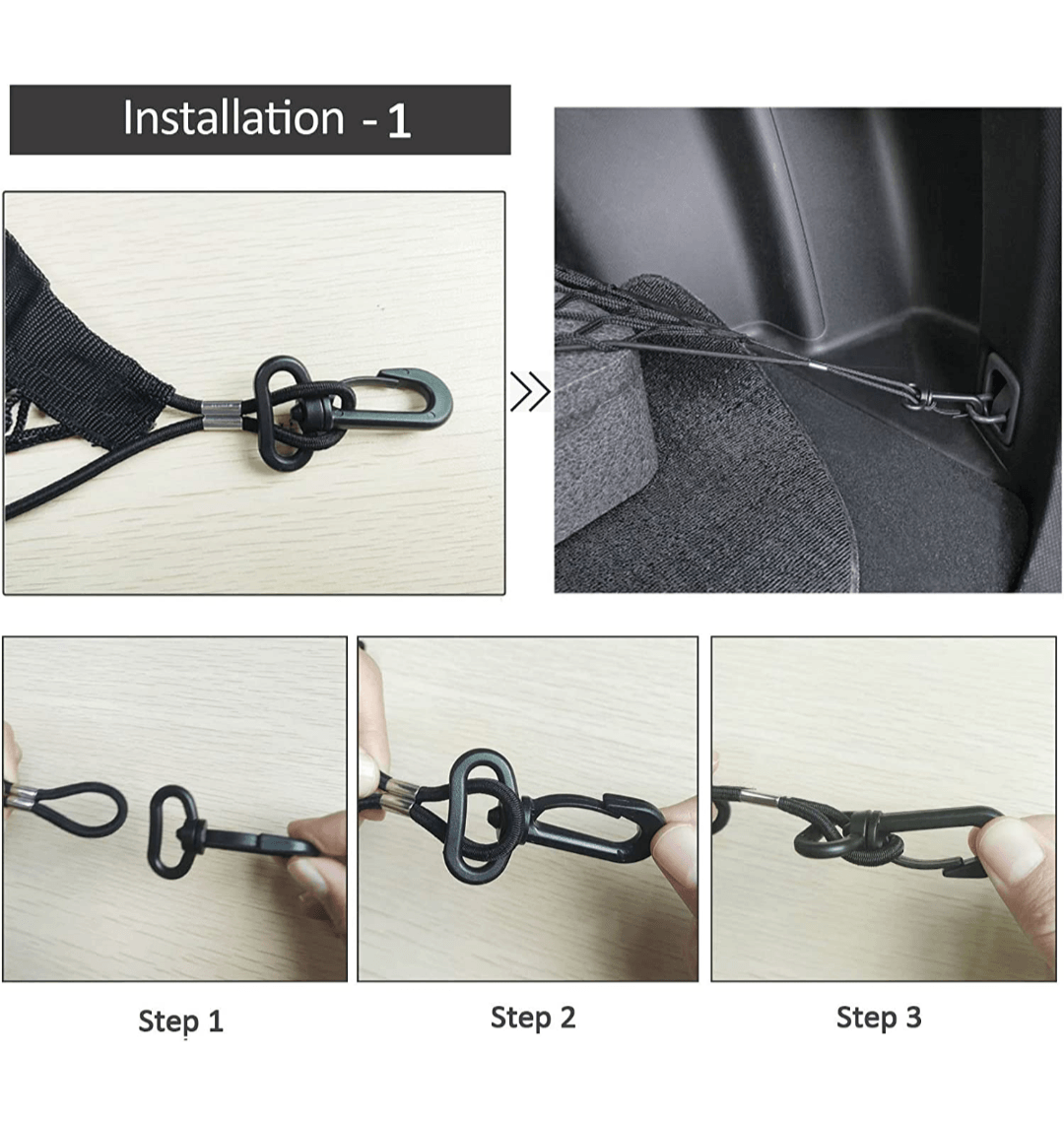 Installation - 1

Step 1

Step 2

Step 3