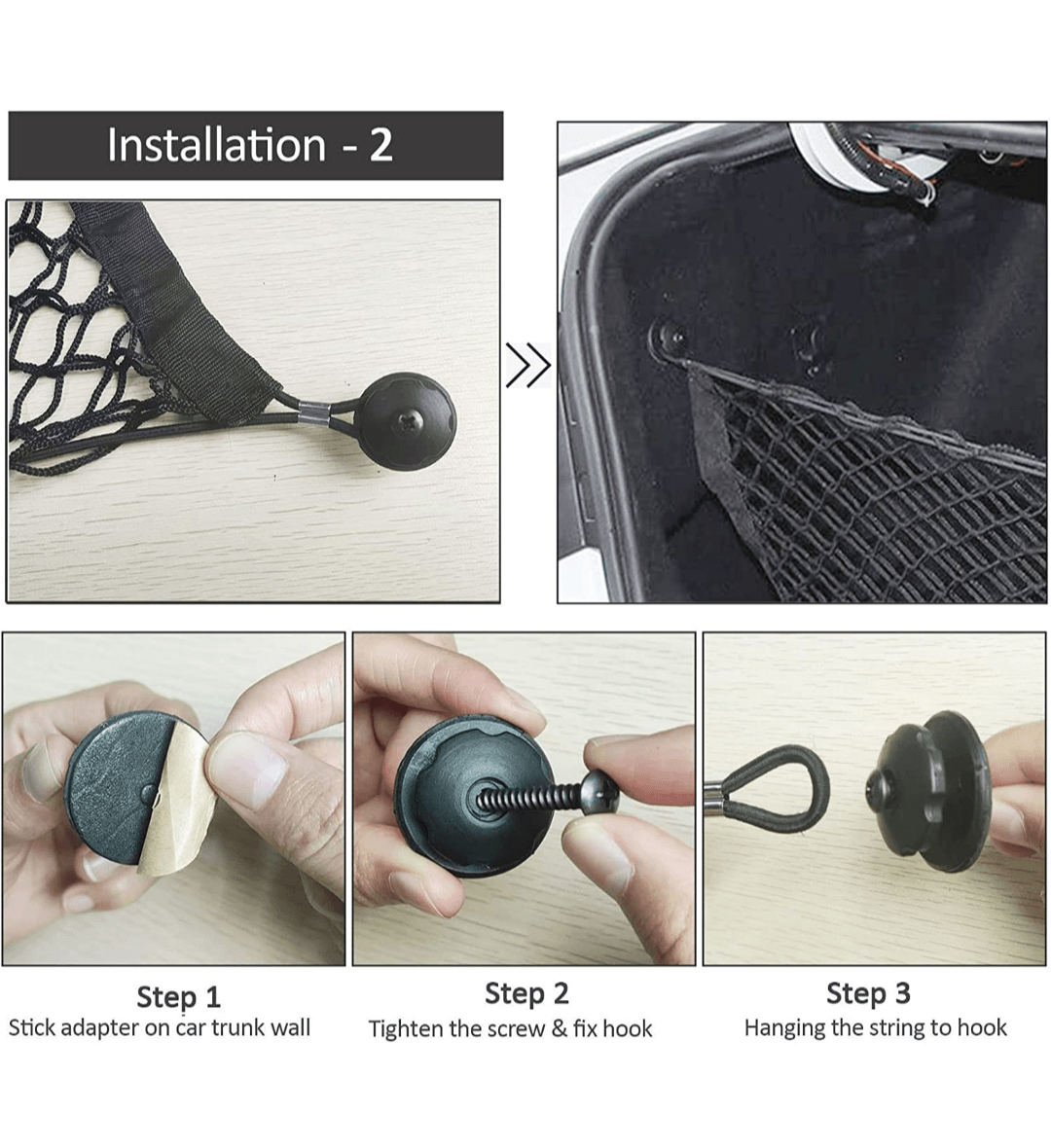 Installation - 2

Step 1
Stick adapter on car trunk wall

Step 2
Tighten the screw & fix hook

Step 3
Hanging the string to hook